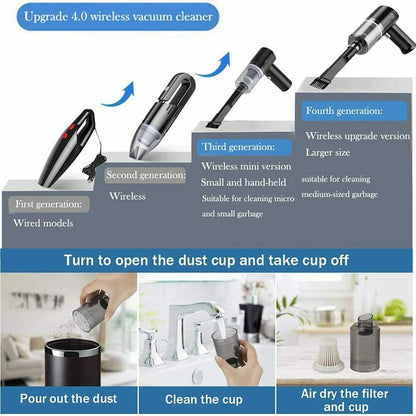 Upgrade 4.0 wireless vacuum cleaner

First generation:
Wired models

Second generation:
Wireless

Third generation:
Wireless mini version
Small and hand-held
Suitable for cleaning micro and small garbage

Fourth generation:
Wireless upgrade version
Larger size
suitable for cleaning medium-sized garbage

Turn to open the dust cup and take cup off

Pour out the dust

Clean the cup

Air dry the filter and cup